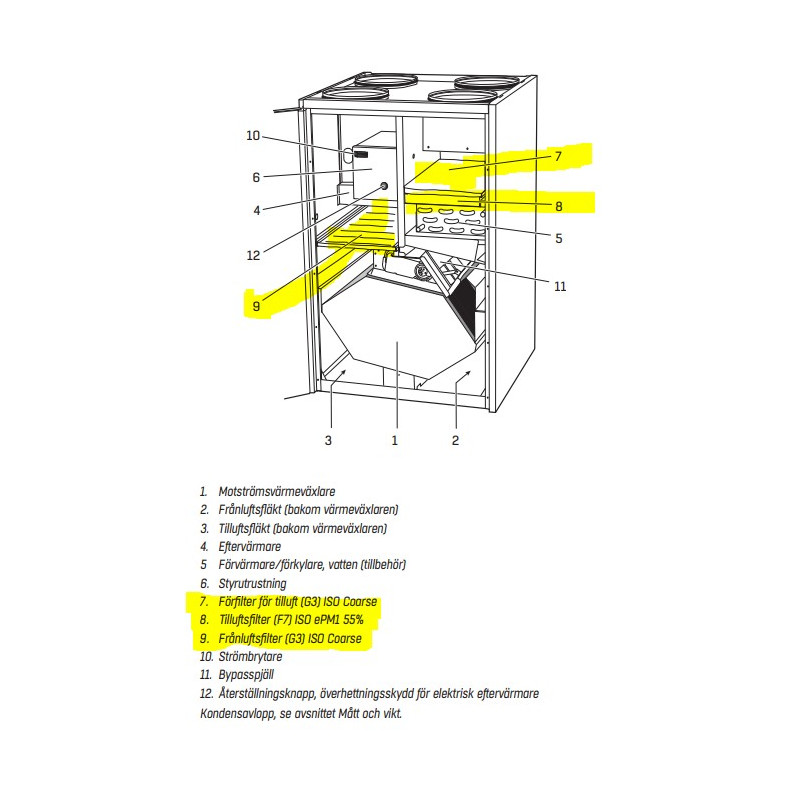 10
6
4
12
9
7
8
5
11
3
1
2

1. Motströmsvärmeväxlare
2. Frånluftsfläkt (bakom värmeväxlaren)
3. Tilluftsfläkt (bakom värmeväxlaren)
4. Eftervärmare
5 Förvärmare/förkylare, vatten (tillbehör)
6. Styrutrustning
7. Förfilter för tilluft (G3) ISO Coarse
8. Tilluftsfilter (F7) ISO ePM1 55%
9. Frånluftsfilter (G3) ISO Coarse
10. Strömbrytare
11. Bypasspjäll
12. Återställningsknapp, överhettningsskydd för elektrisk eftervärmare
Kondensavlopp, se avsnittet Mått och vikt.