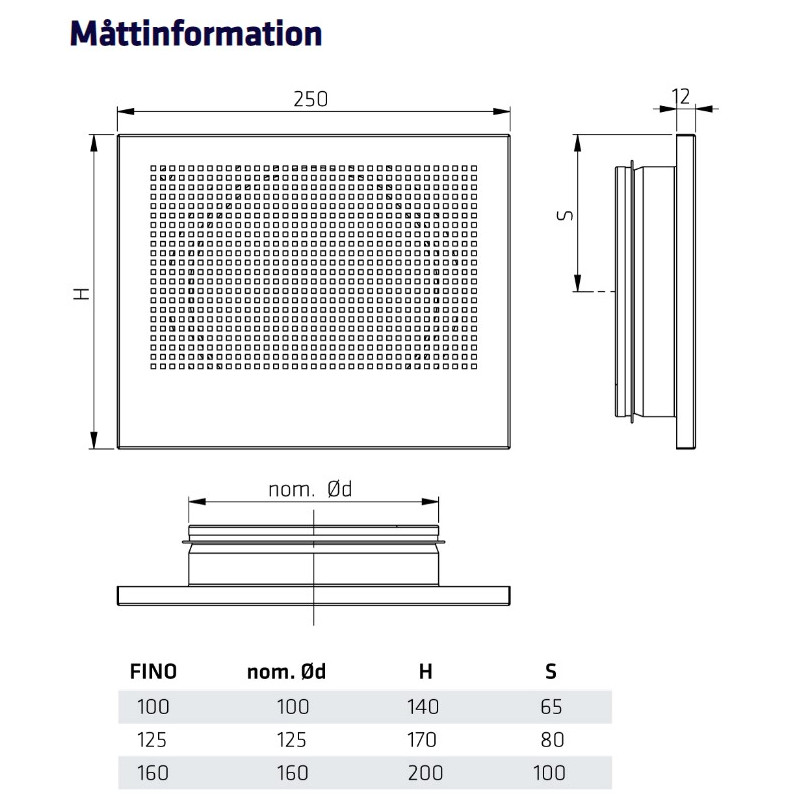 Måttinformation

250

12

H

S

nom. Ød

| FINO | nom. Ød | H | S |
|---|---|---|---|
| 100 | 100 | 140 | 65 |
| 125 | 125 | 170 | 80 |
| 160 | 160 | 200 | 100 |